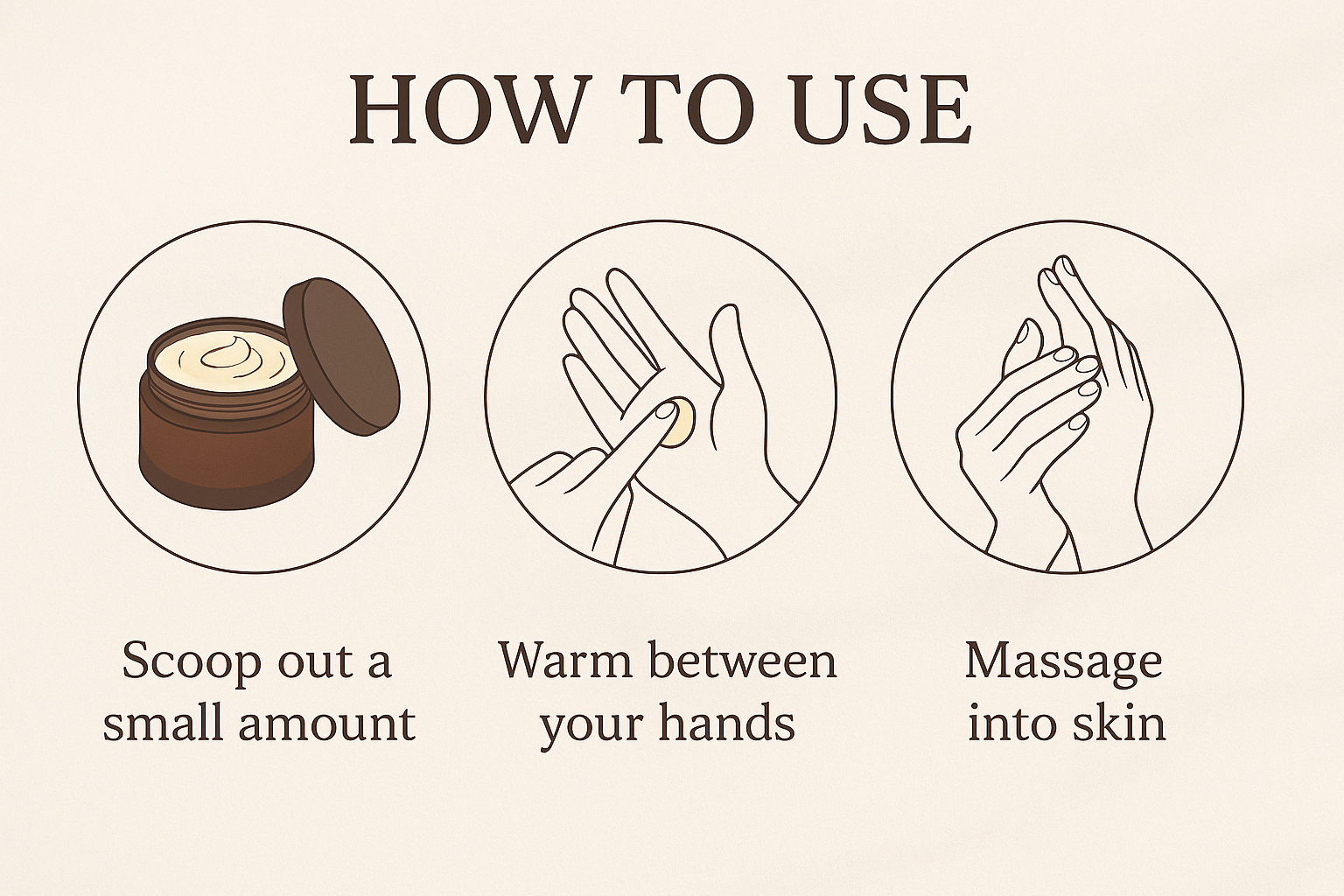 HOW TO USE

Scoop out a small amount

Warm between your hands

Massage into skin